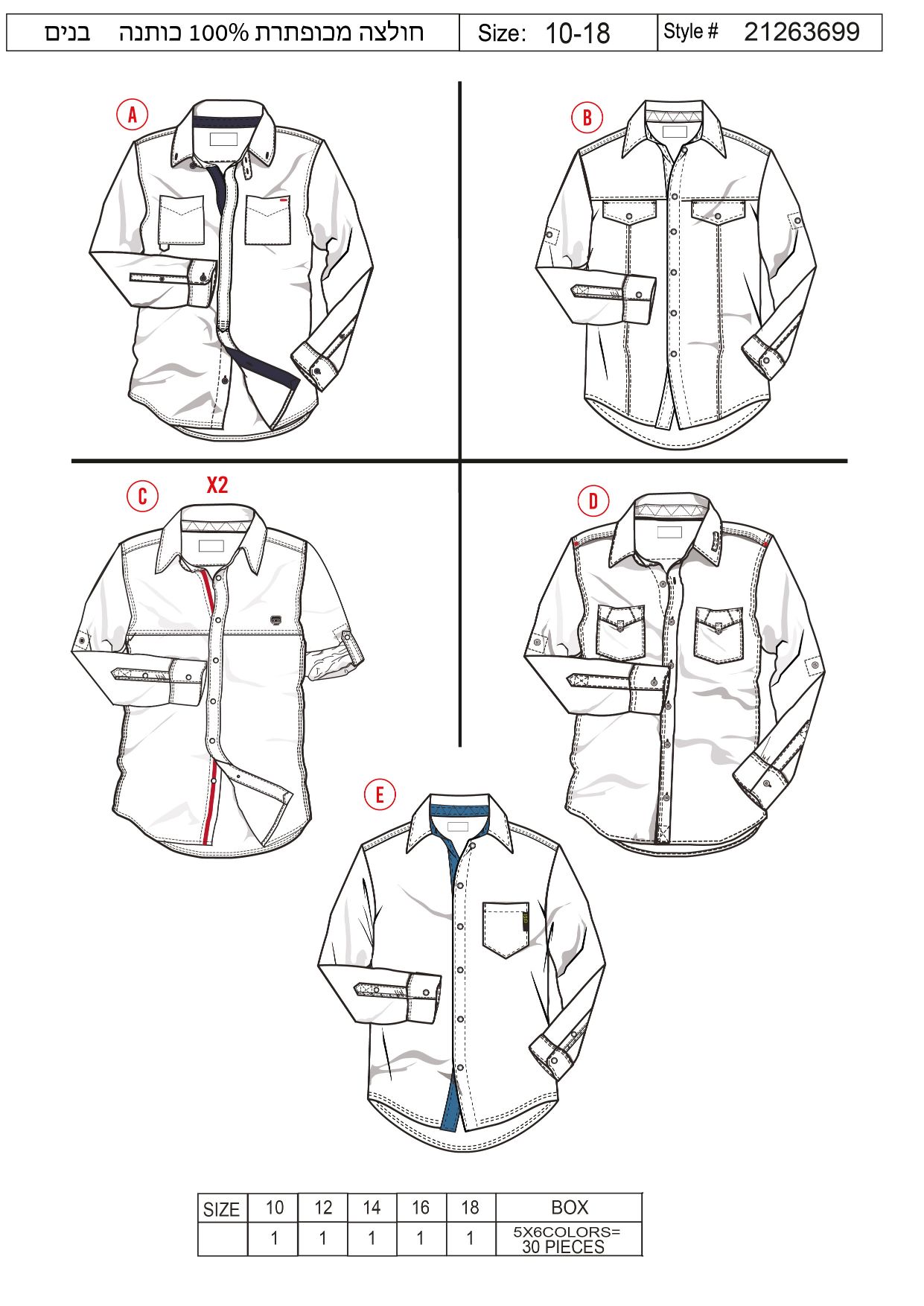 | חולצה מכופתרת 100% כותנה בנים | Size: 10-18 | Style # 21263699 |
|---|---|---|

A

B

C

X2

D

E

| SIZE | 10 | 12 | 14 | 16 | 18 | BOX |
|---|---|---|---|---|---|---|
| | 1 | 1 | 1 | 1 | 1 | 5X6COLORS= 30 PIECES |